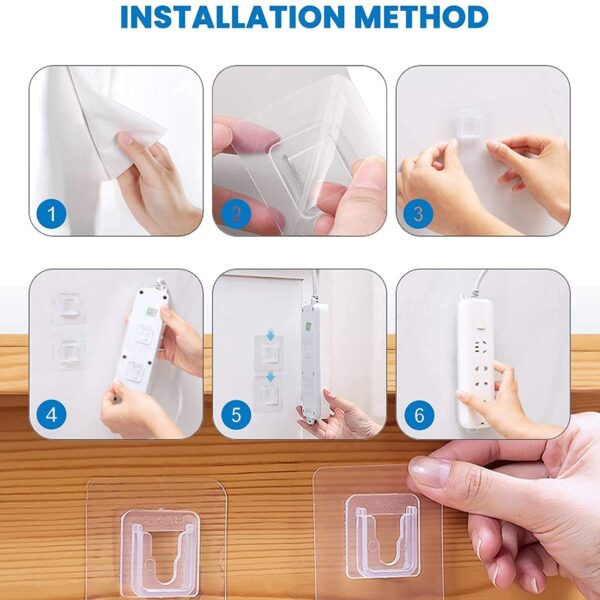 INSTALLATION METHOD

1

2

3

4

5

6